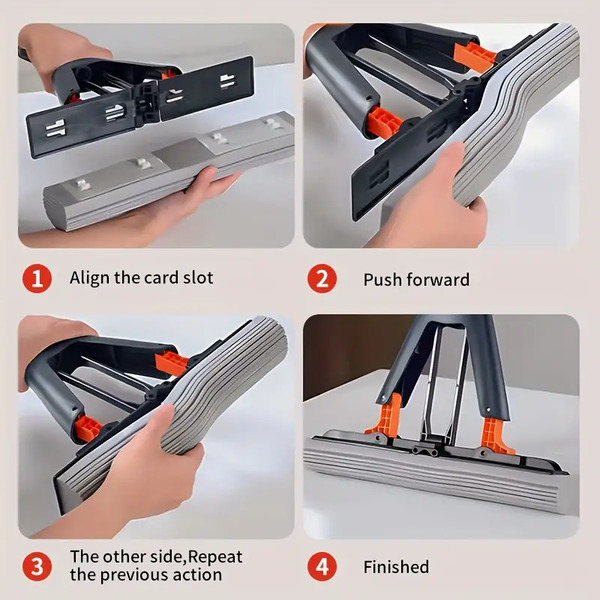 1 Align the card slot

2 Push forward

3 The other side,Repeat the previous action

4 Finished